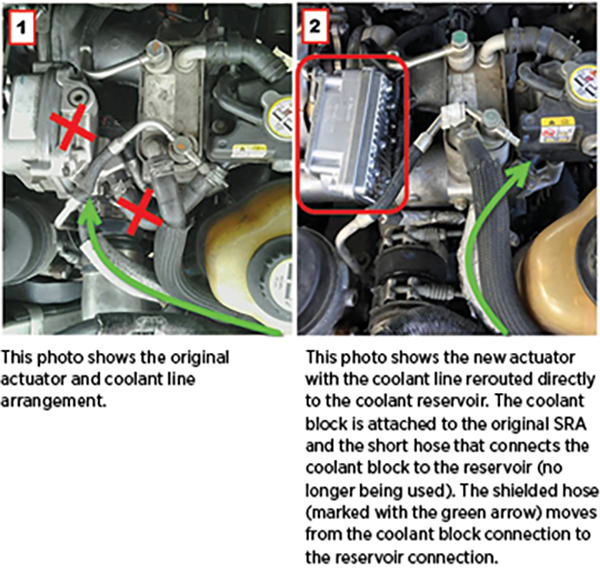 1

This photo shows the original actuator and coolant line arrangement.

2

This photo shows the new actuator with the coolant line rerouted directly to the coolant reservoir. The coolant block is attached to the original SRA and the short hose that connects the coolant block to the reservoir (no longer being used). The shielded hose (marked with the green arrow) moves from the coolant block connection to the reservoir connection.